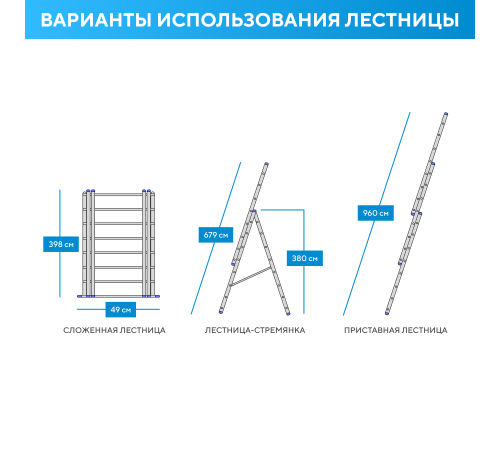 ВАРИАНТЫ ИСПОЛЬЗОВАНИЯ ЛЕСТНИЦЫ

398 см

49 см

СЛОЖЕННАЯ ЛЕСТНИЦА

679 см

380 см

ЛЕСТНИЦА-СТРЕМЯНКА

960 см

ПРИСТАВНАЯ ЛЕСТНИЦА