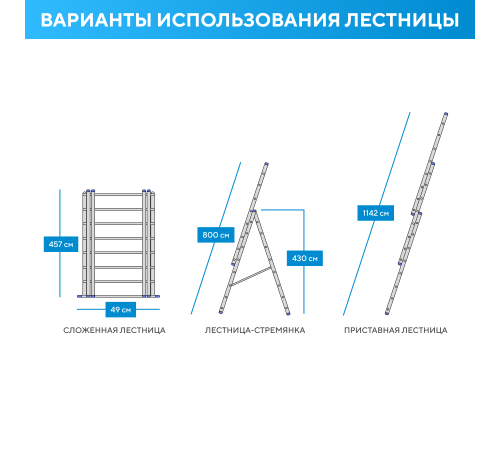 ВАРИАНТЫ ИСПОЛЬЗОВАНИЯ ЛЕСТНИЦЫ

457 см

49 см

СЛОЖЕННАЯ ЛЕСТНИЦА

800 см

430 см

ЛЕСТНИЦА-СТРЕМЯНКА

1142 см

ПРИСТАВНАЯ ЛЕСТНИЦА