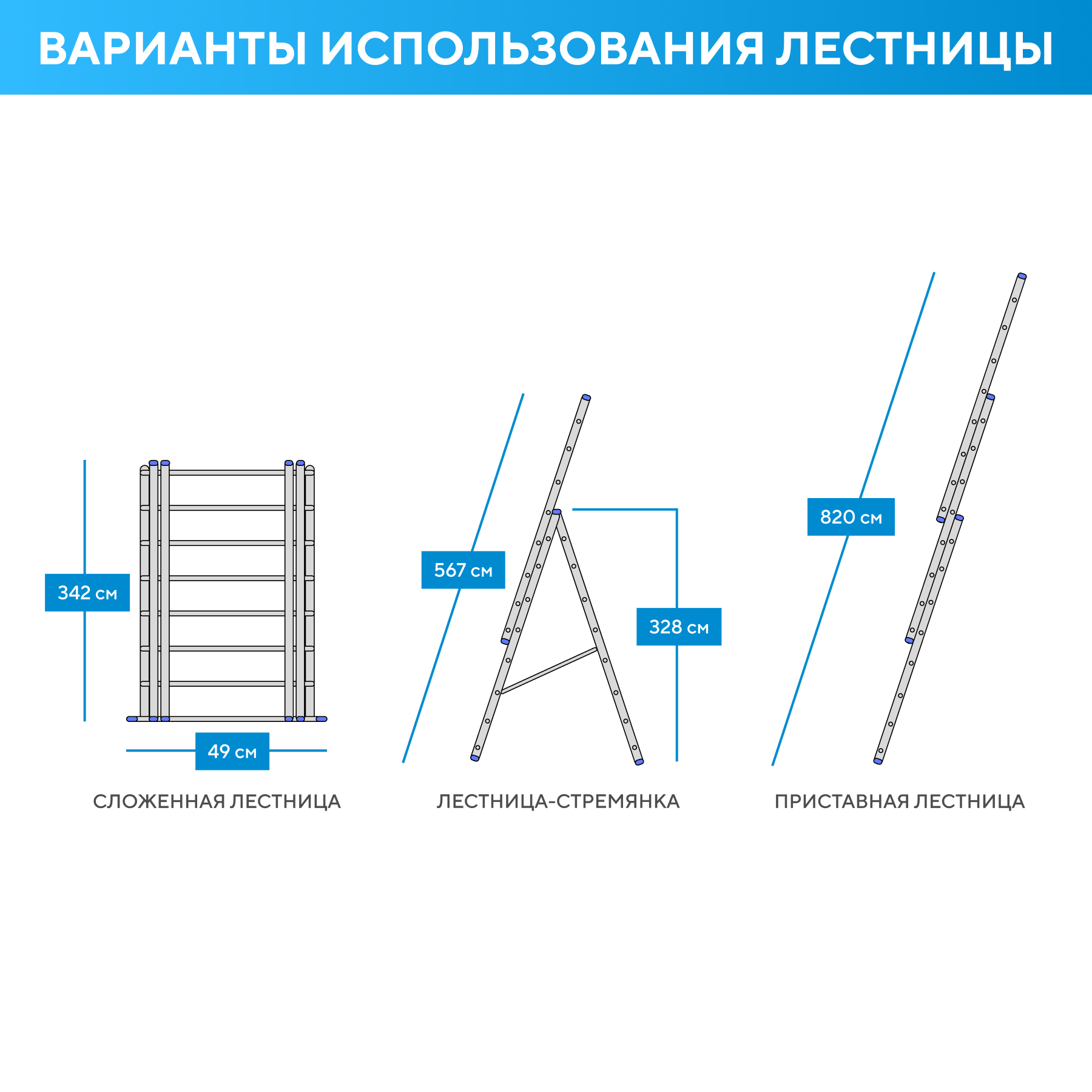 ВАРИАНТЫ ИСПОЛЬЗОВАНИЯ ЛЕСТНИЦЫ

342 см

49 см

СЛОЖЕННАЯ ЛЕСТНИЦА

567 см

328 см

ЛЕСТНИЦА-СТРЕМЯНКА

820 см

ПРИСТАВНАЯ ЛЕСТНИЦА