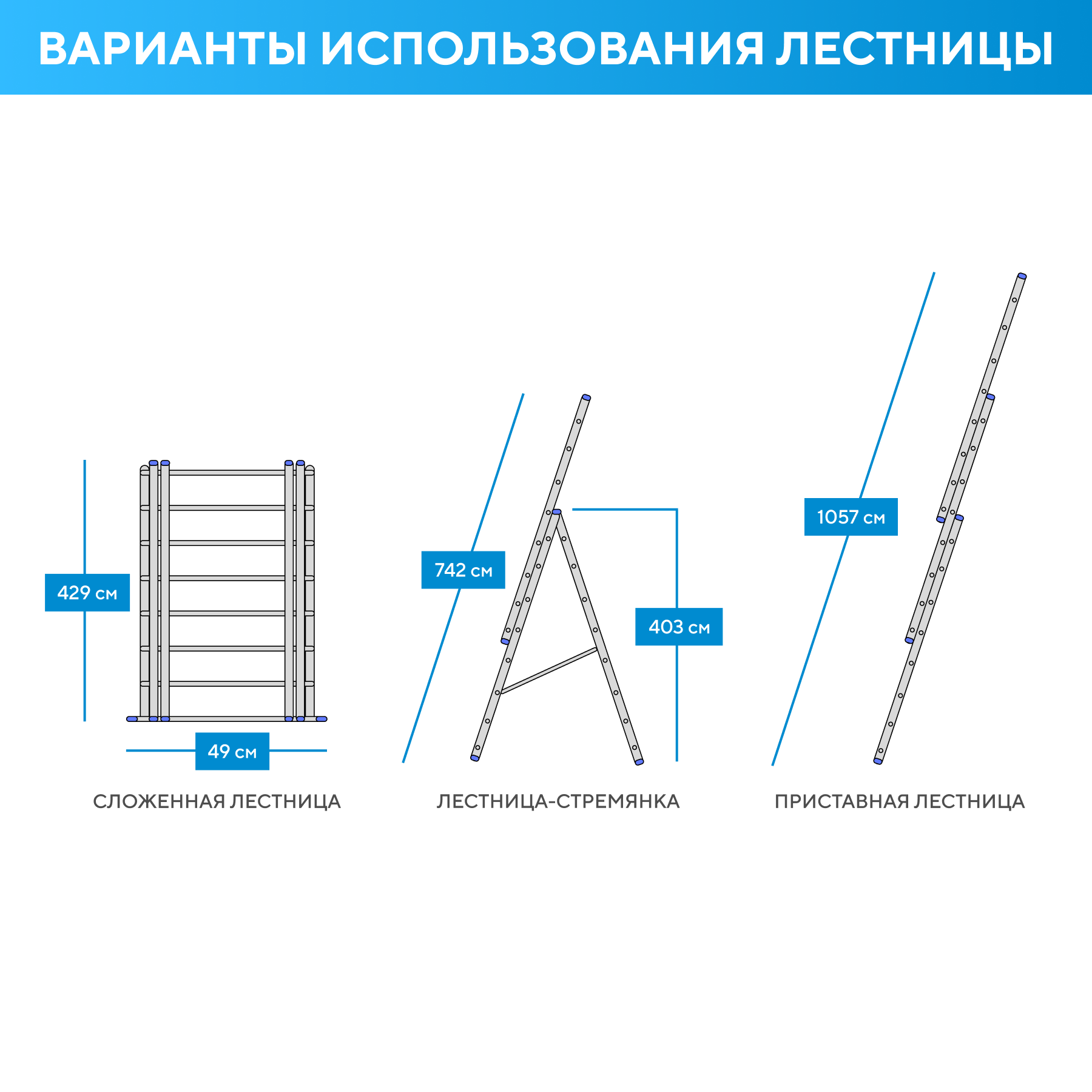 ВАРИАНТЫ ИСПОЛЬЗОВАНИЯ ЛЕСТНИЦЫ

429 см

49 см

СЛОЖЕННАЯ ЛЕСТНИЦА

742 см

403 см

ЛЕСТНИЦА-СТРЕМЯНКА

1057 см

ПРИСТАВНАЯ ЛЕСТНИЦА