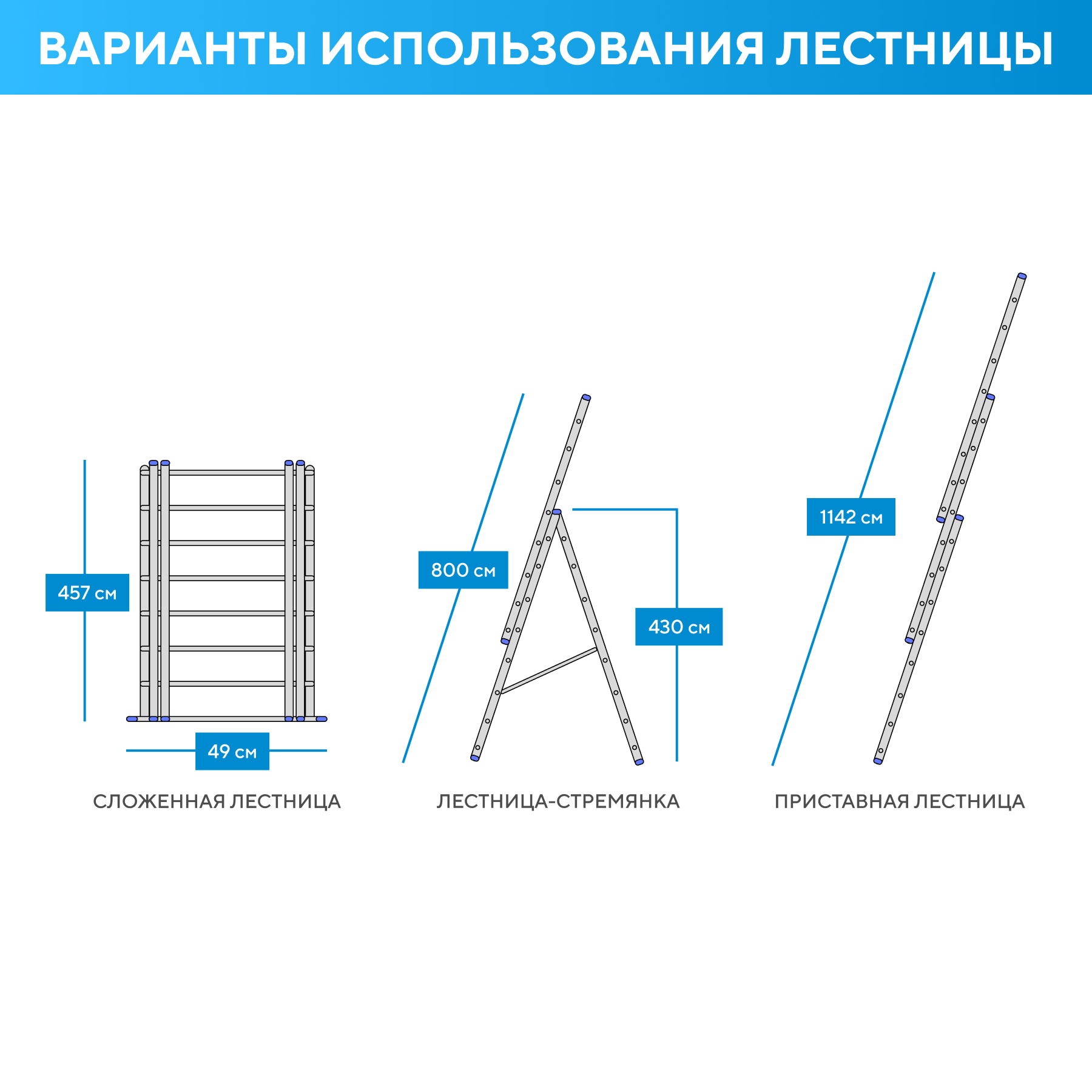 ВАРИАНТЫ ИСПОЛЬЗОВАНИЯ ЛЕСТНИЦЫ

457 см

49 см

СЛОЖЕННАЯ ЛЕСТНИЦА

800 см

430 см

ЛЕСТНИЦА-СТРЕМЯНКА

1142 см

ПРИСТАВНАЯ ЛЕСТНИЦА