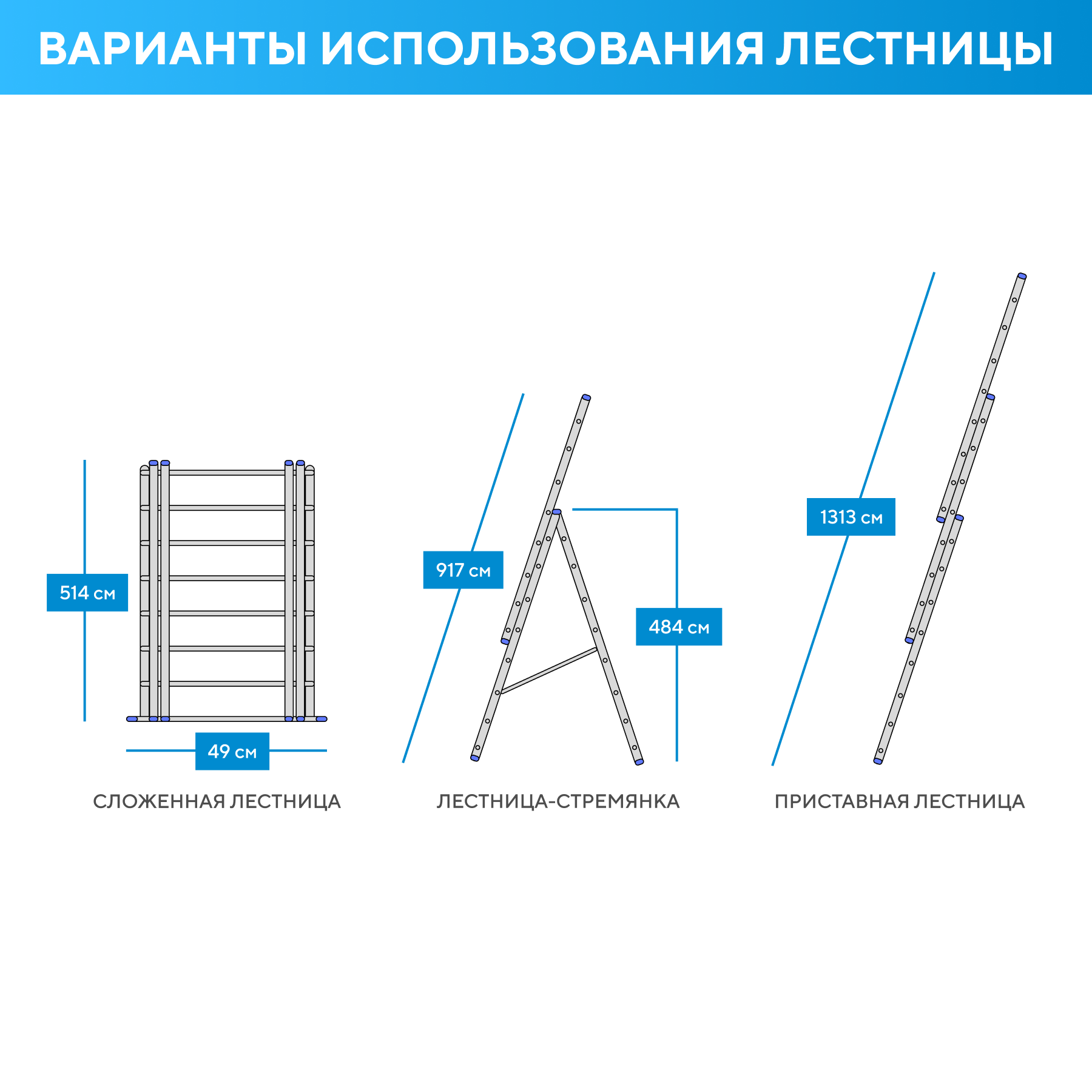 ВАРИАНТЫ ИСПОЛЬЗОВАНИЯ ЛЕСТНИЦЫ

514 см

49 см

СЛОЖЕННАЯ ЛЕСТНИЦА

917 см

484 см

ЛЕСТНИЦА-СТРЕМЯНКА

1313 см

ПРИСТАВНАЯ ЛЕСТНИЦА